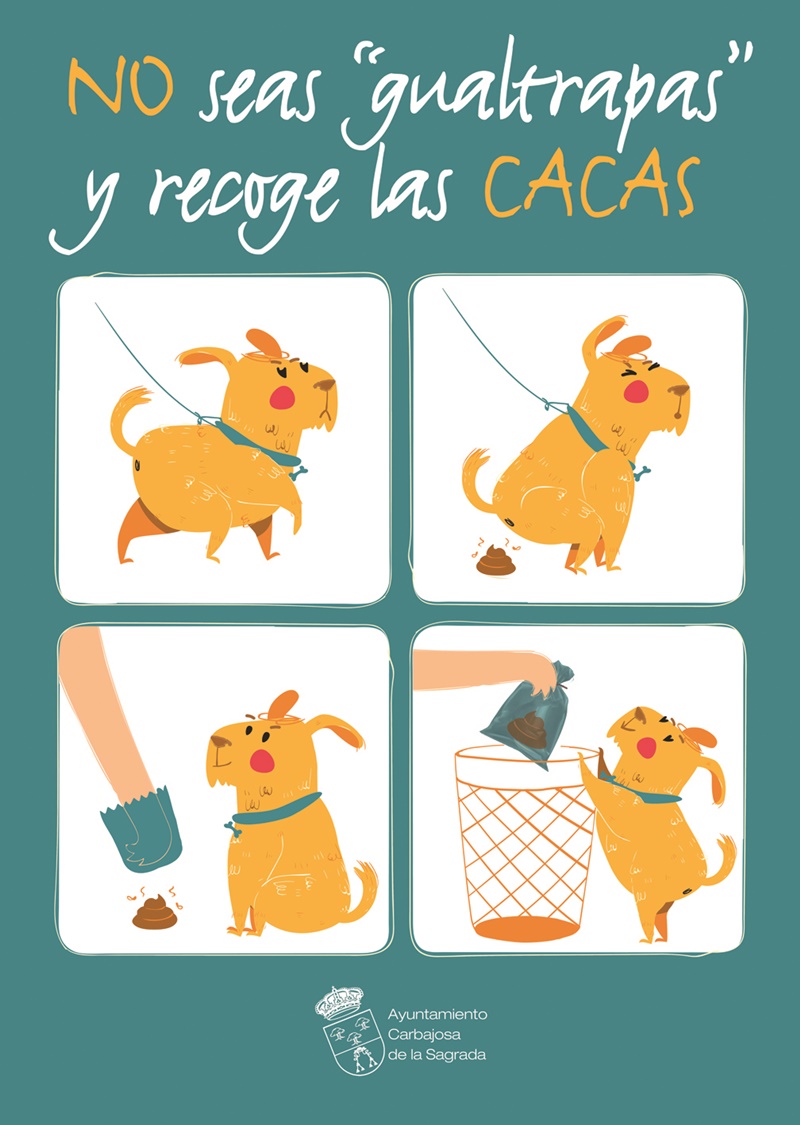 NO seas "gualtrapas" y recoge las CACAS

Ayuntamiento Carbajosa de la Sagrada