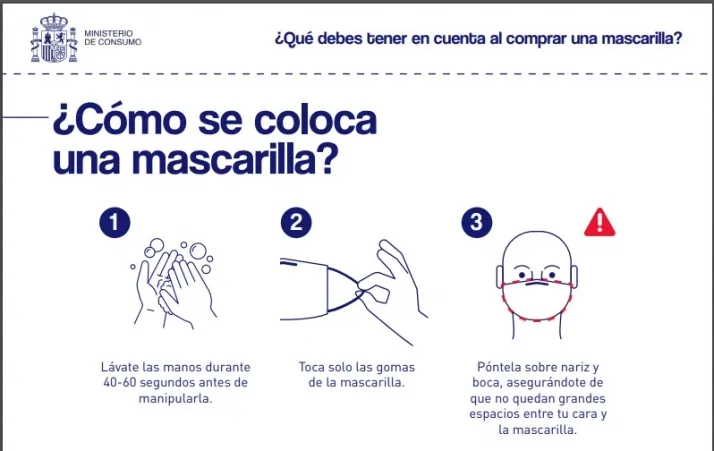 MINISTERIO DE CONSUMO

¿Qué debes tener en cuenta al comprar una mascarilla?

¿Cómo se coloca una mascarilla?

1

Lávate las manos durante 40-60 segundos antes de manipularla.

2

Toca solo las gomas de la mascarilla.

3

Póntela sobre nariz y boca, asegurándote de que no quedan grandes espacios entre tu cara y la mascarilla.