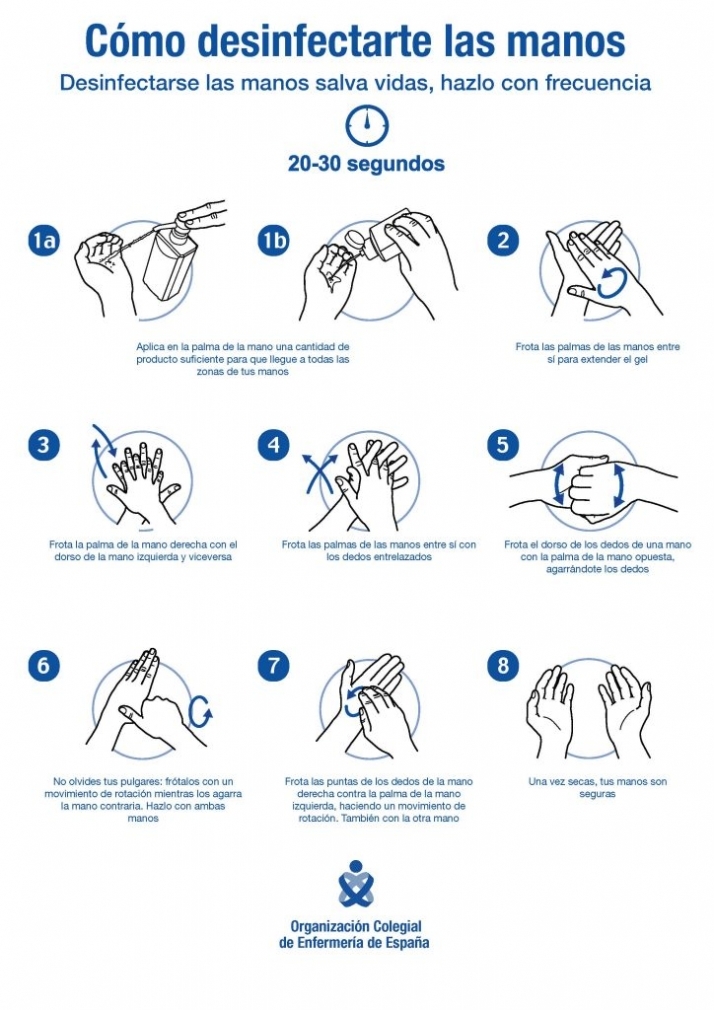 Cómo desinfectarte las manos

Desinfectarse las manos salva vidas, hazlo con frecuencia

20-30 segundos

1a

1b

Aplica en la palma de la mano una cantidad de producto suficiente para que llegue a todas las zonas de tus manos

2

Frota las palmas de las manos entre sí para extender el gel

3

Frota la palma de la mano derecha con el dorso de la mano izquierda y viceversa

4

Frota las palmas de las manos entre sí con los dedos entrelazados

5

Frota el dorso de los dedos de una mano con la palma de la mano opuesta, agarrándote los dedos

6

No olvides tus pulgares: frótalos con un movimiento de rotación mientras los agarra la mano contraria. Hazlo con ambas manos

7

Frota las puntas de los dedos de la mano derecha contra la palma de la mano izquierda, haciendo un movimiento de rotación. También con la otra mano

8

Una vez secas, tus manos son seguras

Organización Colegial de Enfermería de España